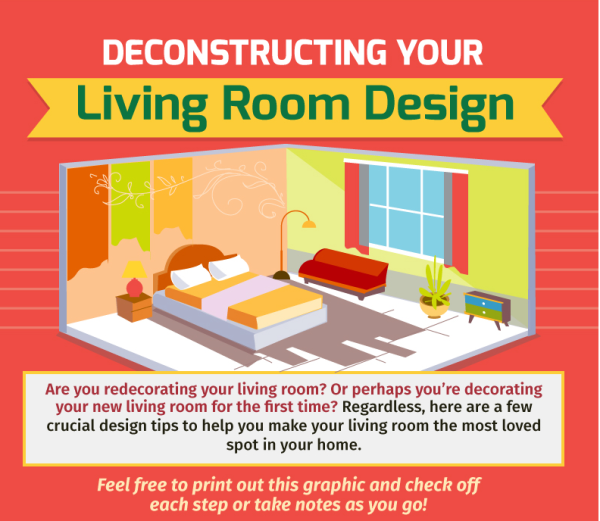 DECONSTRUCTING YOUR

Living Room Design

Are you redecorating your living room? Or perhaps you're decorating your new living room for the first time? Regardless, here are a few crucial design tips to help you make your living room the most loved spot in your home.

Feel free to print out this graphic and check off each step or take notes as you go!